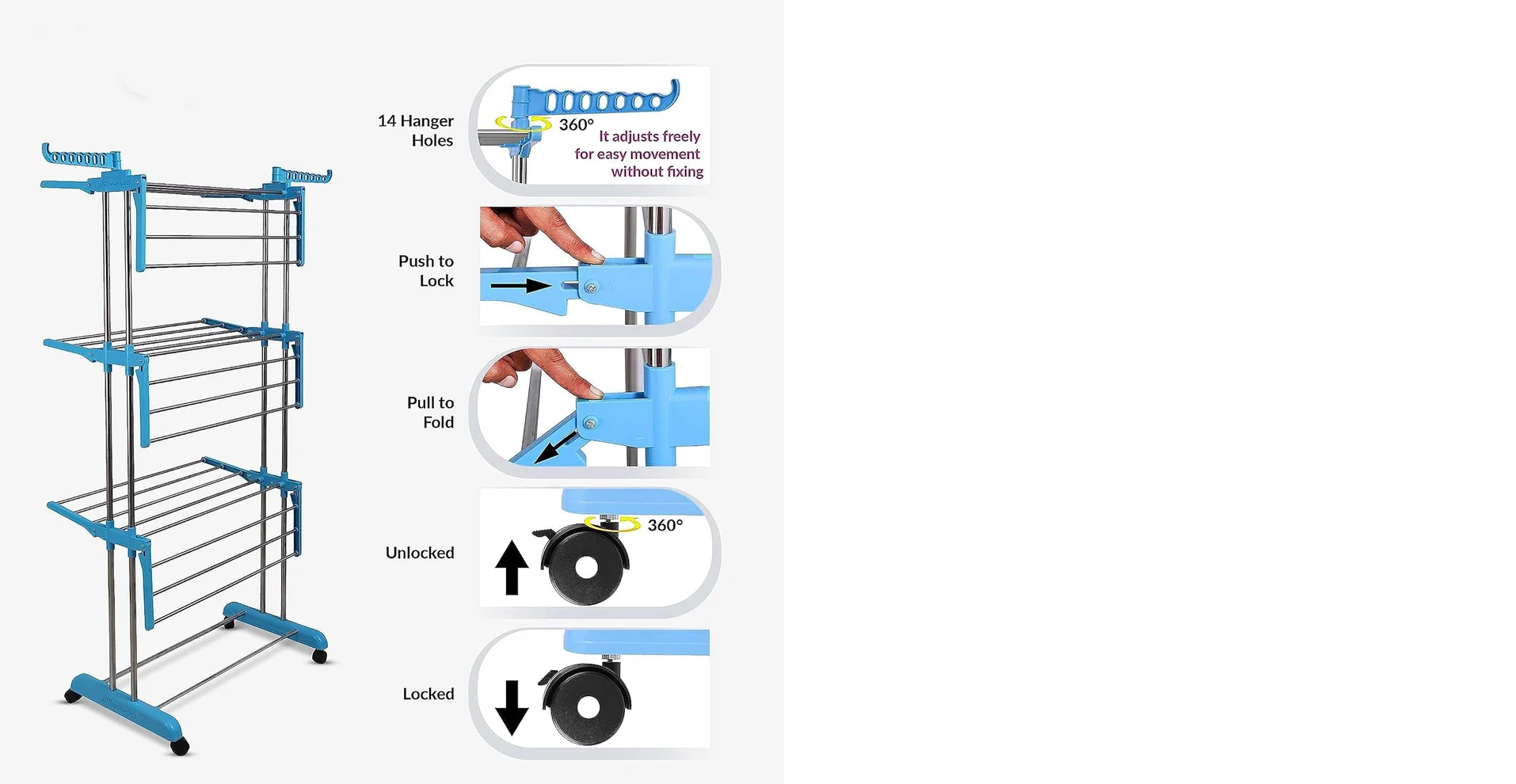 14 Hanger Holes

360°

It adjusts freely for easy movement without fixing

Push to Lock

Pull to Fold

Unlocked

360°

Locked