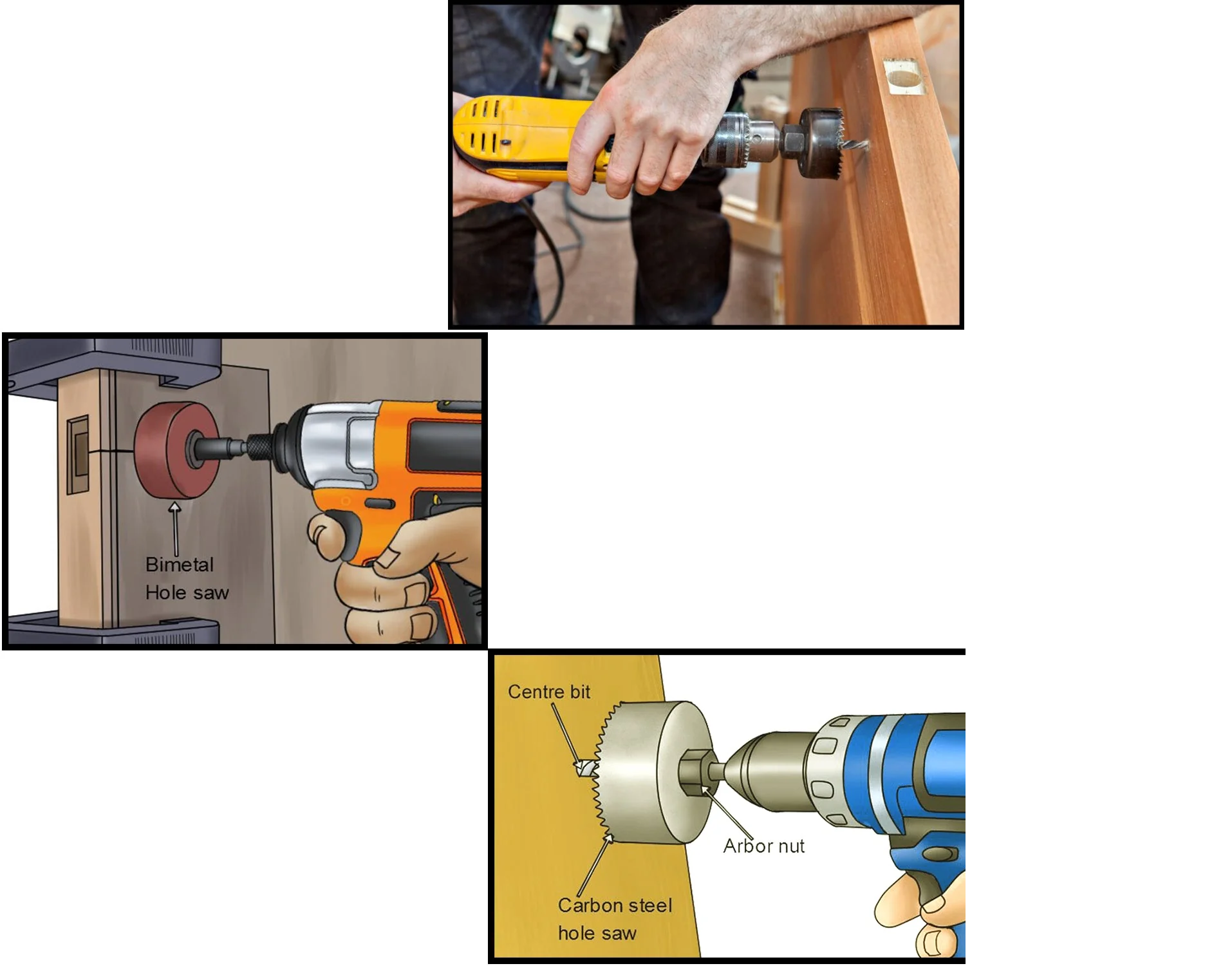 Bimetal
Hole saw

Centre bit

Arbor nut

Carbon steel
hole saw