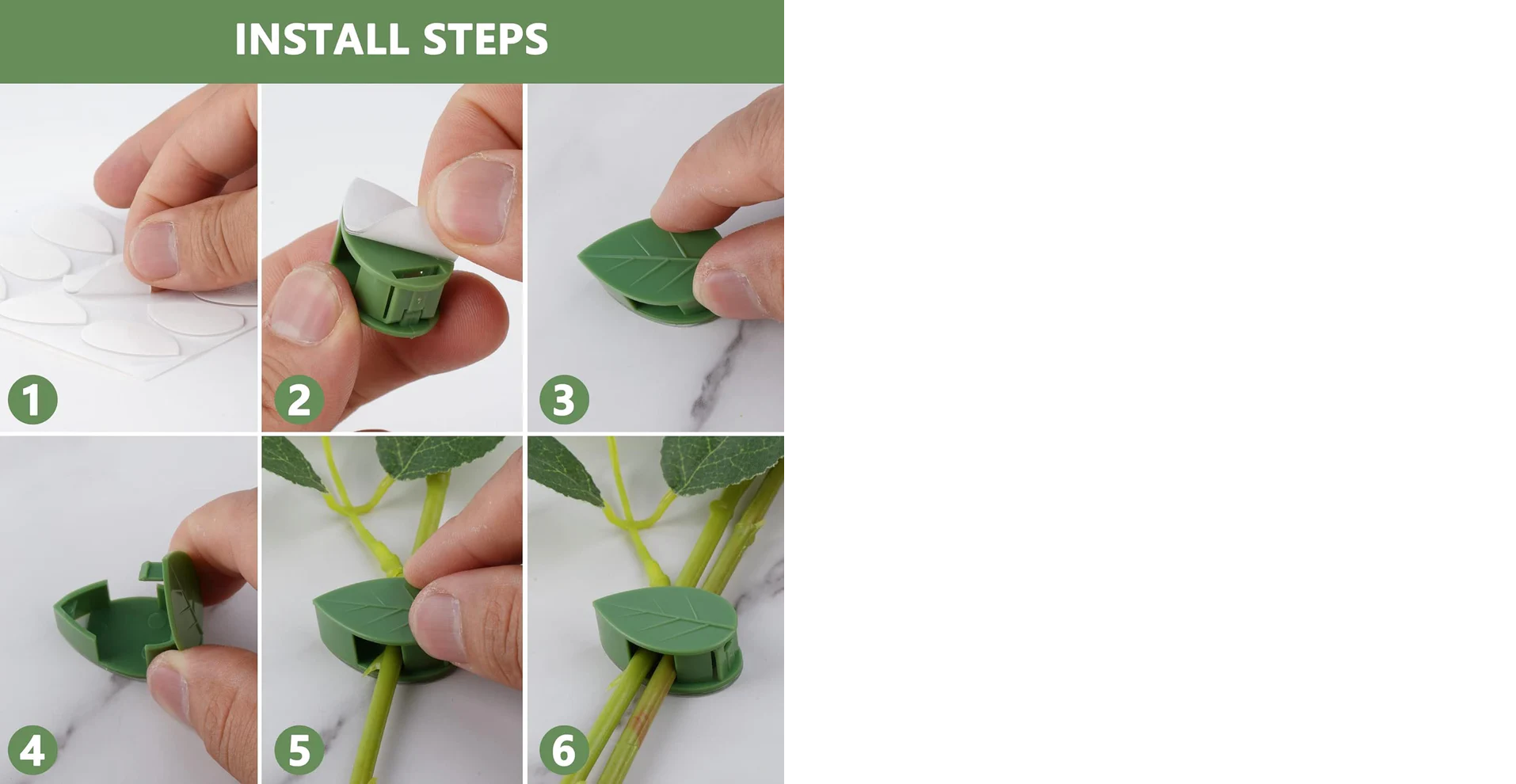 INSTALL STEPS

1

2

3

4

5

6