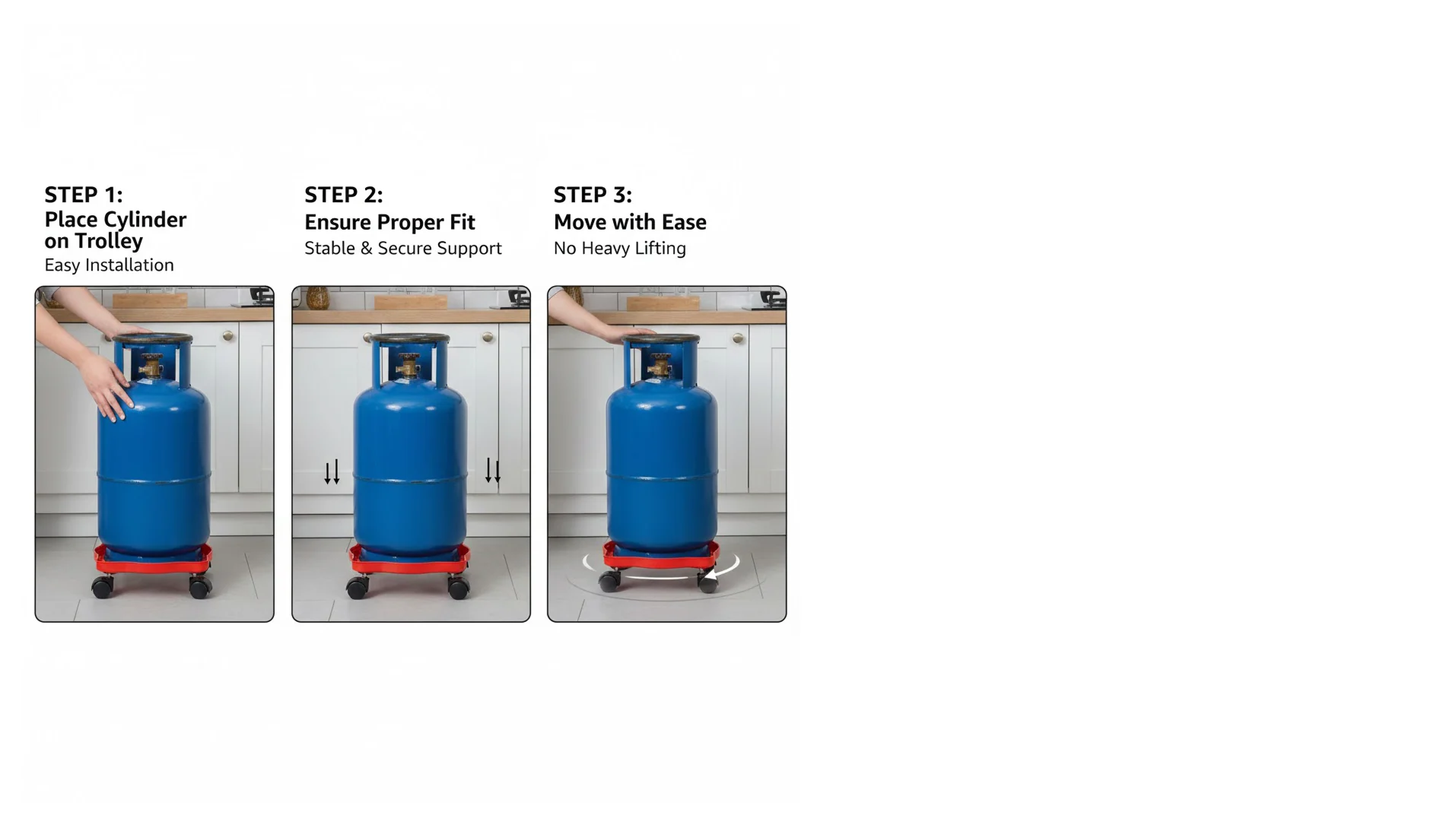 STEP 1:
Place Cylinder on Trolley
Easy Installation

STEP 2:
Ensure Proper Fit
Stable & Secure Support

STEP 3:
Move with Ease
No Heavy Lifting